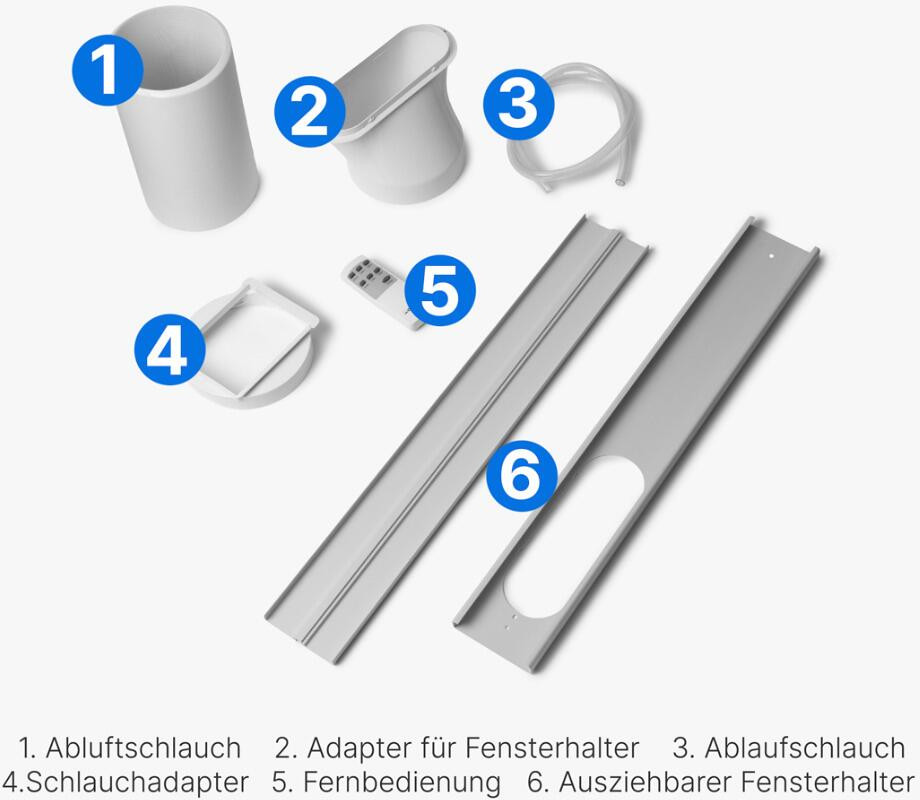 1
2
3
4
5
6

1. Abluftschlauch 2. Adapter für Fensterhalter 3. Ablaufschlauch
4.Schlauchadapter 5. Fernbedienung 6. Ausziehbarer Fensterhalter